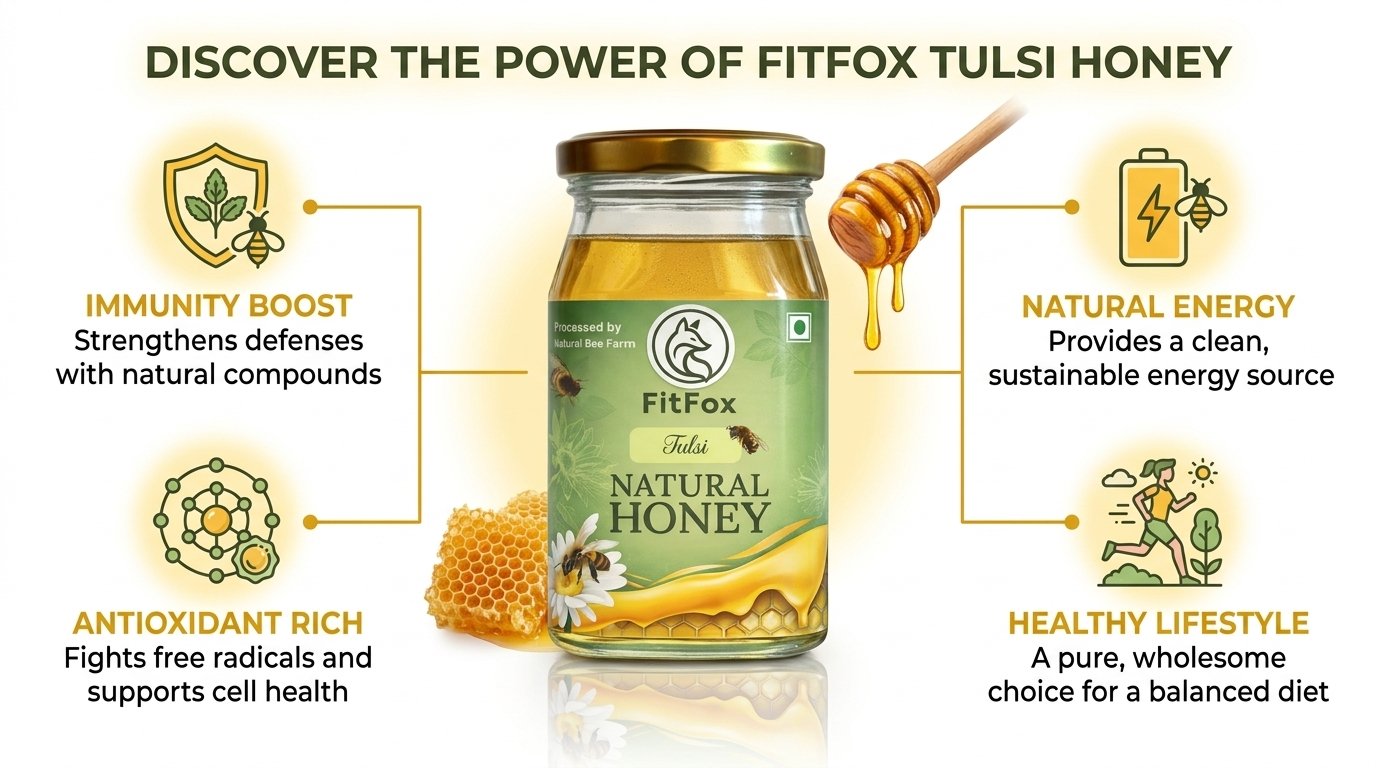 DISCOVER THE POWER OF FITFOX TULSI HONEY

IMMUNITY BOOST
Strengthens defenses with natural compounds

ANTIOXIDANT RICH
Fights free radicals and supports cell health

Processed by Natural Bee Farm

FitFox

Tulsi

NATURAL HONEY

NATURAL ENERGY
Provides a clean, sustainable energy source

HEALTHY LIFESTYLE
A pure, wholesome choice for a balanced diet