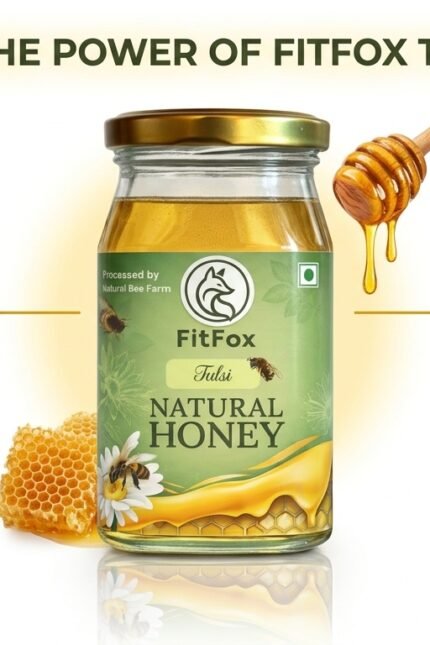 HE POWER OF FITFOX T

Processed by Natural Bee Farm

FitFox

Tulsi

NATURAL HONEY