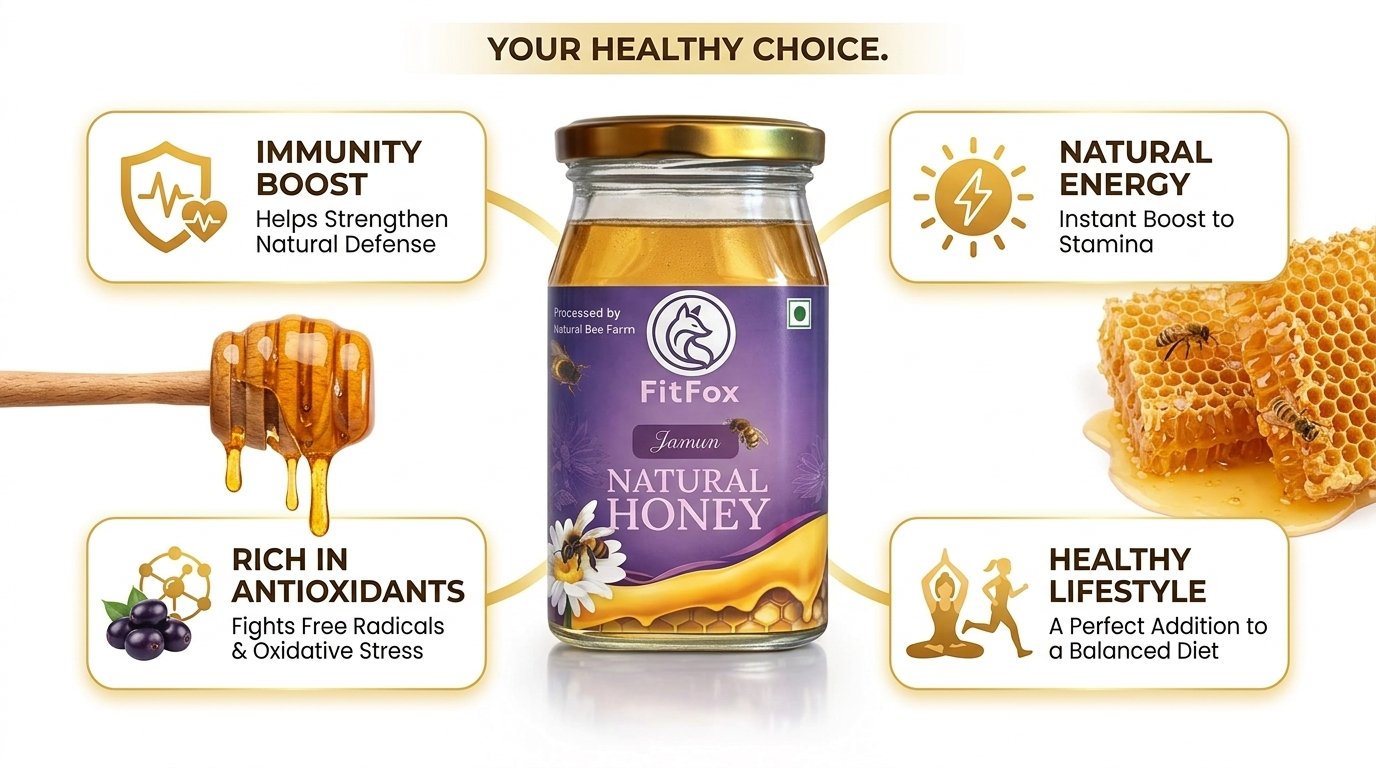 YOUR HEALTHY CHOICE.

IMMUNITY BOOST
Helps Strengthen Natural Defense

NATURAL ENERGY
Instant Boost to Stamina

Processed by Natural Bee Farm

FitFox

Jamun

NATURAL HONEY

RICH IN ANTIOXIDANTS
Fights Free Radicals & Oxidative Stress

HEALTHY LIFESTYLE
A Perfect Addition to a Balanced Diet